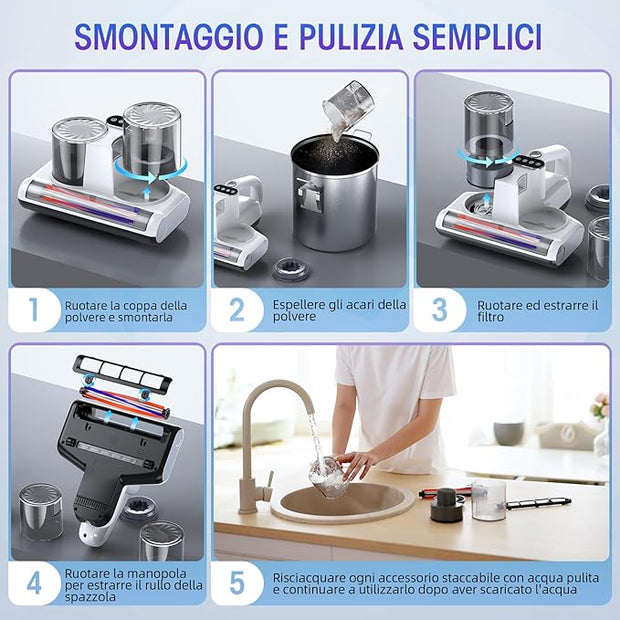 SMONTAGGIO E PULIZIA SEMPLICI

1
Ruotare la coppa della polvere e smontarla

2
Espellere gli acari della polvere

3
Ruotare ed estrarre il filtro

4
Ruotare la manopola per estrarre il rullo della spazzola

5
Risciacquare ogni accessorio staccabile con acqua pulita e continuare a utilizzarlo dopo aver scaricato l'acqua